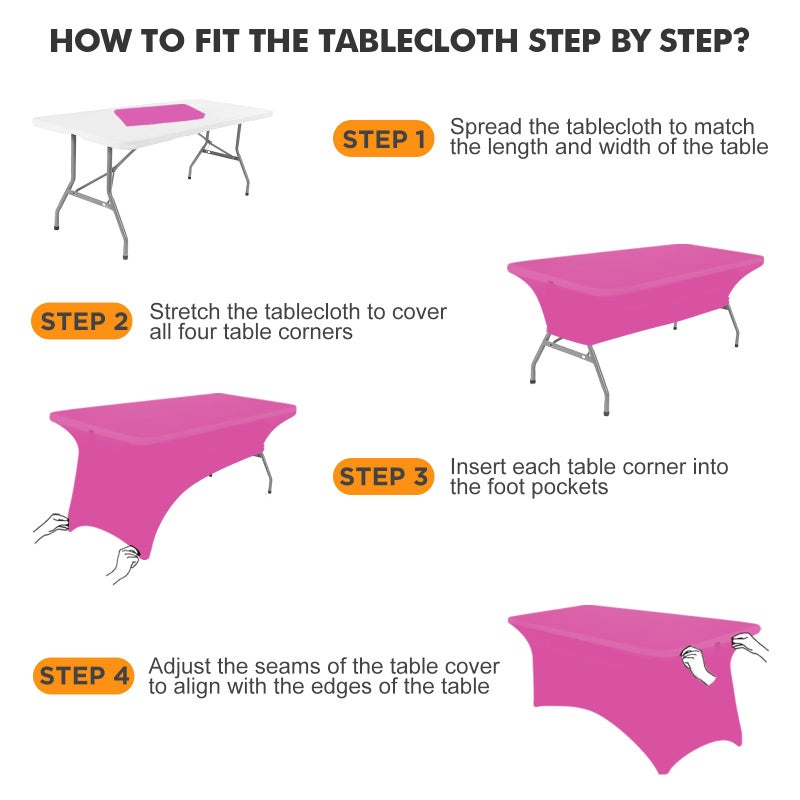 HOW TO FIT THE TABLECLOTH STEP BY STEP?

STEP 1 Spread the tablecloth to match the length and width of the table

STEP 2 Stretch the tablecloth to cover all four table corners

STEP 3 Insert each table corner into the foot pockets

STEP 4 Adjust the seams of the table cover to align with the edges of the table